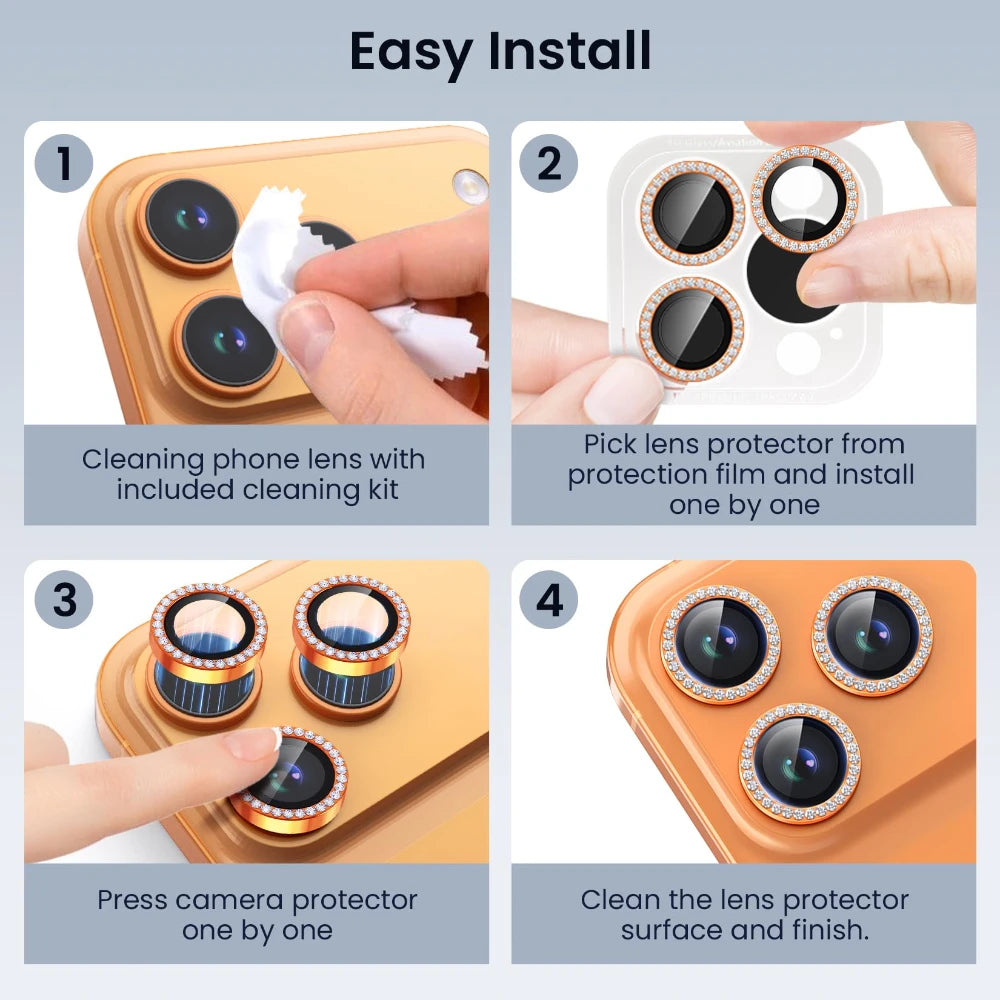 Easy Install

1

Cleaning phone lens with included cleaning kit

2

Pick lens protector from protection film and install one by one

3

Press camera protector one by one

4

Clean the lens protector surface and finish.